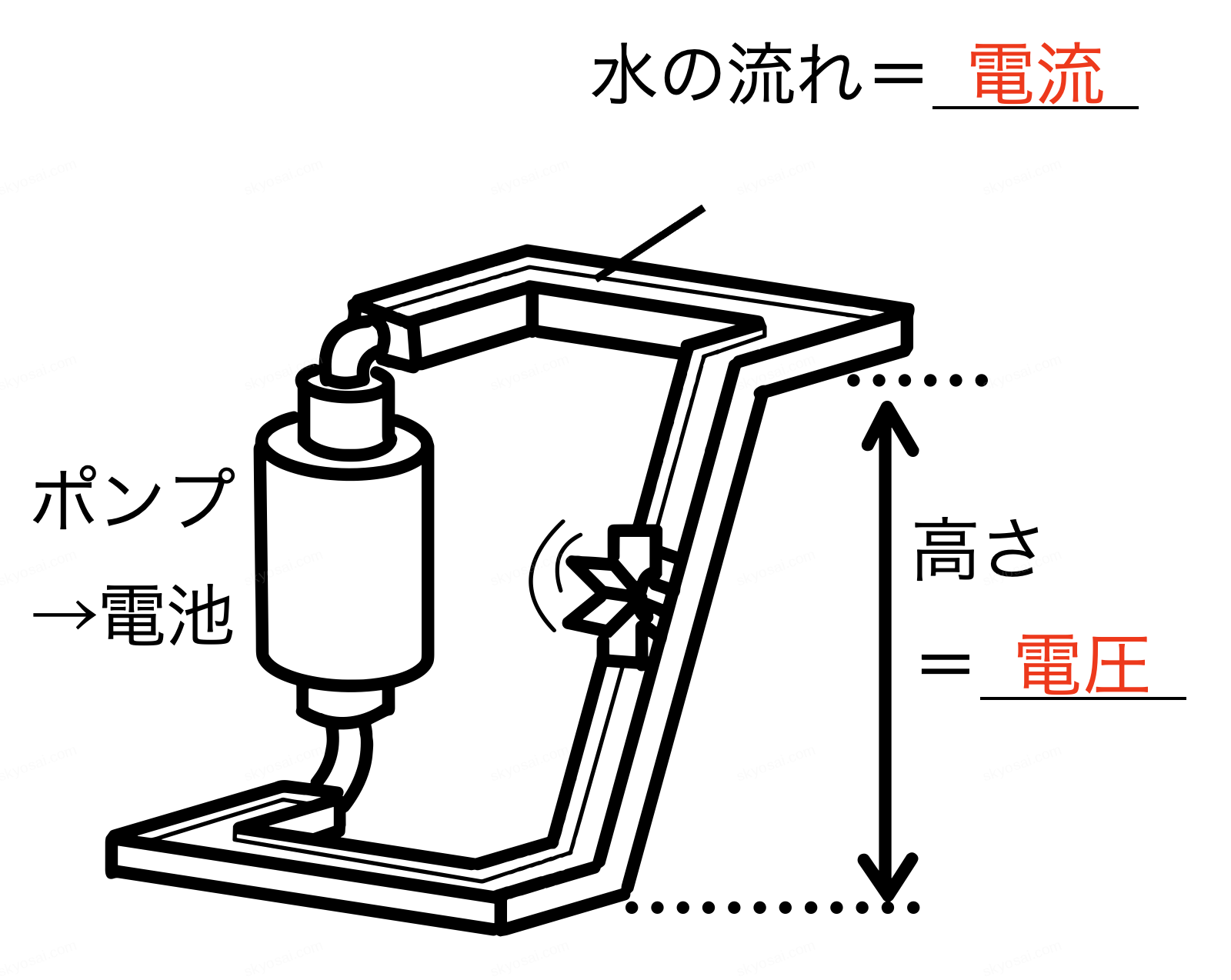 水の流れ＝電流

ポンプ
→電池

高さ
＝電圧